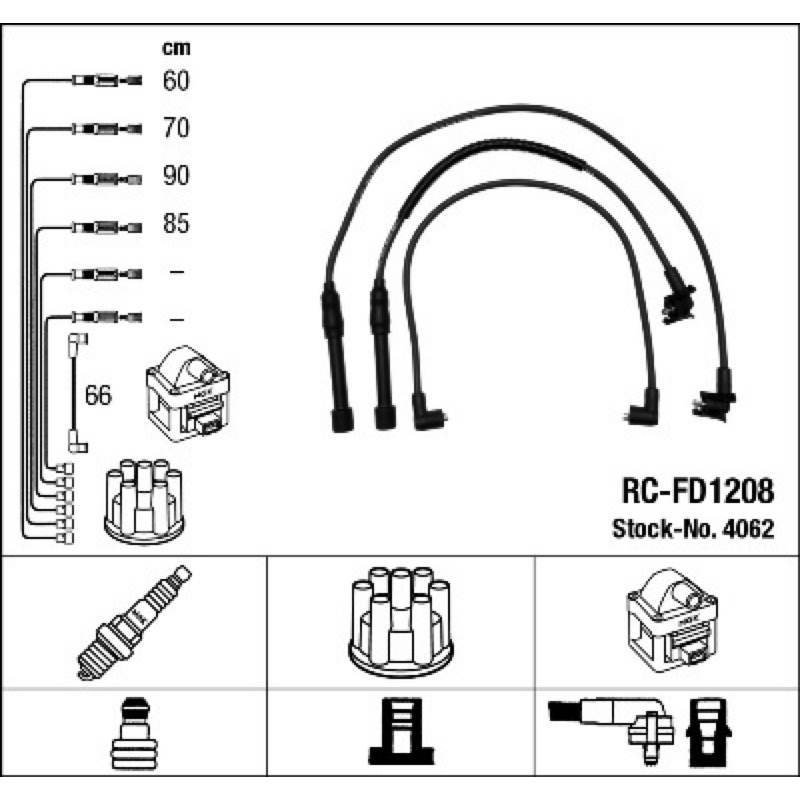 cm
60
70
90
85
–
–
66

RC-FD1208
Stock-No. 4062